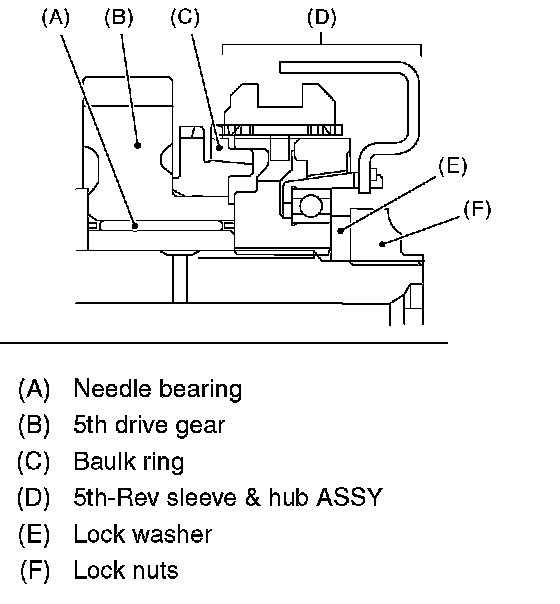 (A) (B) (C) (D)

(E)

(F)

(A) Needle bearing
(B) 5th drive gear
(C) Baulk ring
(D) 5th-Rev sleeve & hub ASSY
(E) Lock washer
(F) Lock nuts