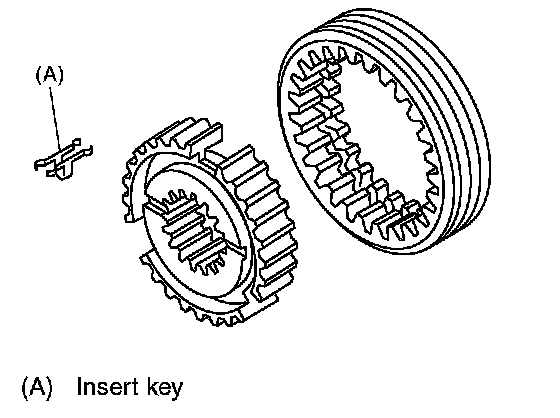 (A)

(A) Insert key