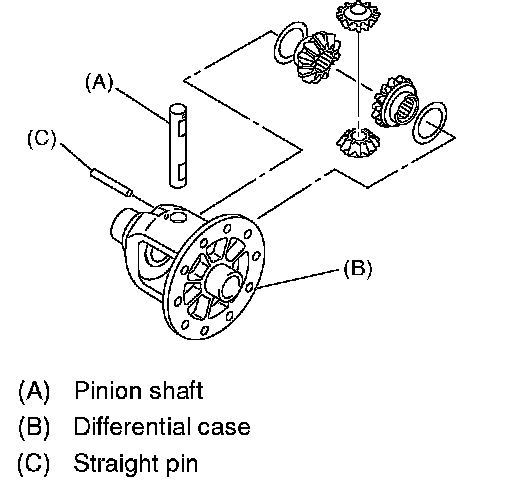 (A)
(C)
(B)

(A) Pinion shaft
(B) Differential case
(C) Straight pin