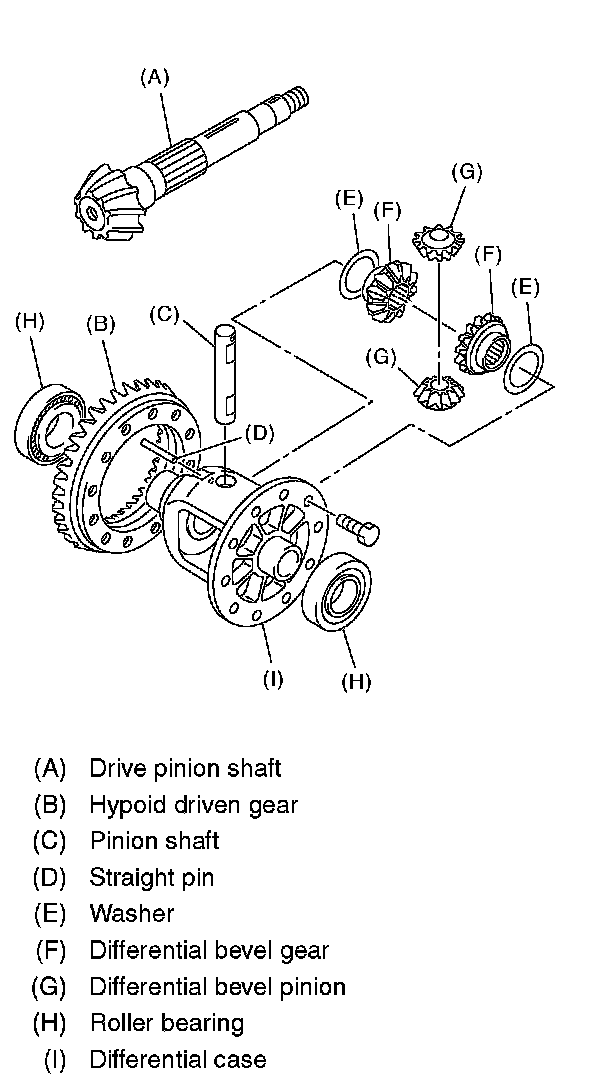 (A)
(G)
(E)
(F)
(F)
(E)
(H)
(B)
(C)
(G)
(D)
(I)
(H)

(A) Drive pinion shaft
(B) Hypoid driven gear
(C) Pinion shaft
(D) Straight pin
(E) Washer
(F) Differential bevel gear
(G) Differential bevel pinion
(H) Roller bearing
(I) Differential case