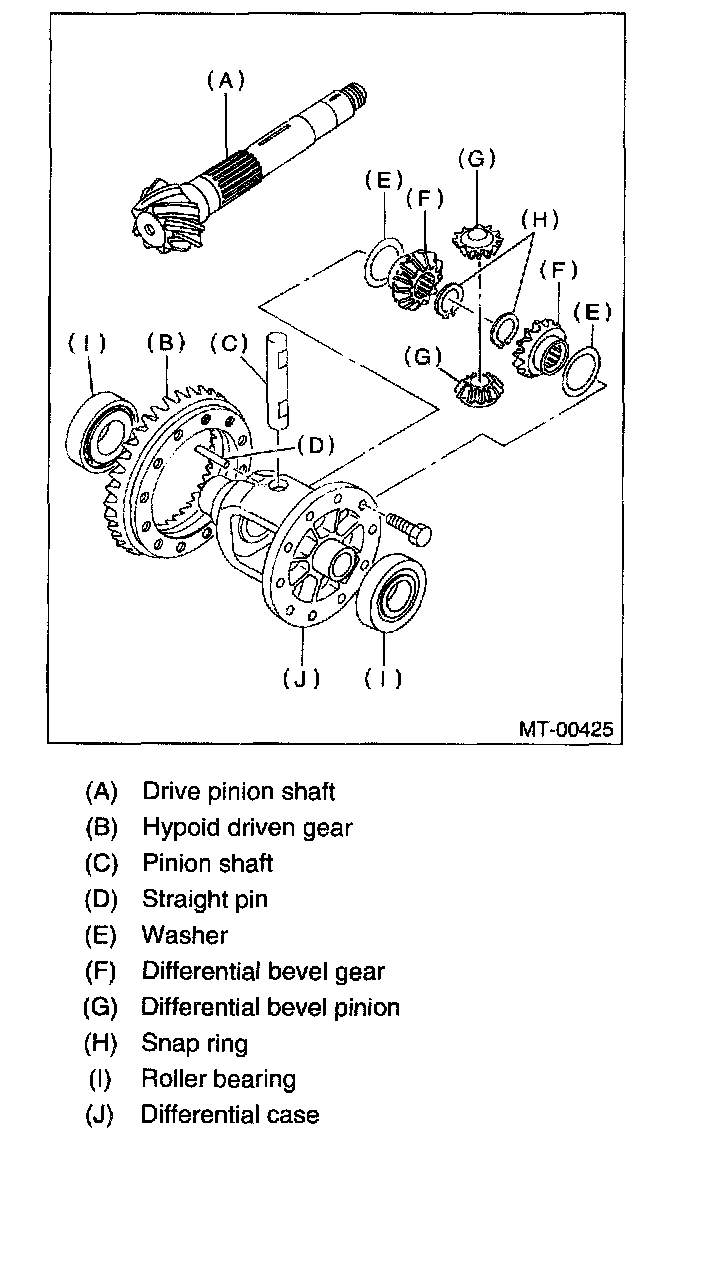 (A)

(G)

(E)

(F)

(H)

(F)

(E)

(I)

(B)

(C)

(G)

(D)

(J)

(I)

MT-00425

(A) Drive pinion shaft
(B) Hypoid driven gear
(C) Pinion shaft
(D) Straight pin
(E) Washer
(F) Differential bevel gear
(G) Differential bevel pinion
(H) Snap ring
(I) Roller bearing
(J) Differential case