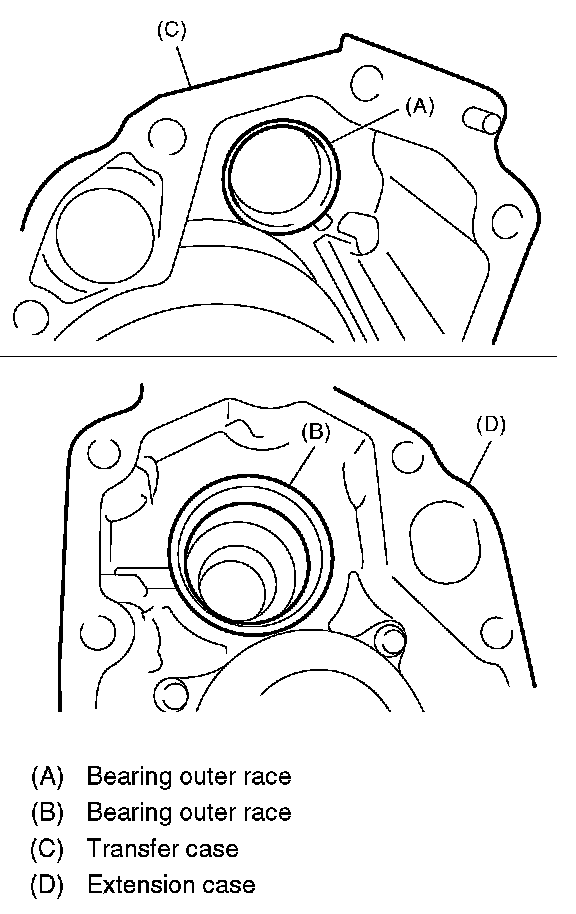 (C)

(A)

(B)

(D)

(A) Bearing outer race
(B) Bearing outer race
(C) Transfer case
(D) Extension case