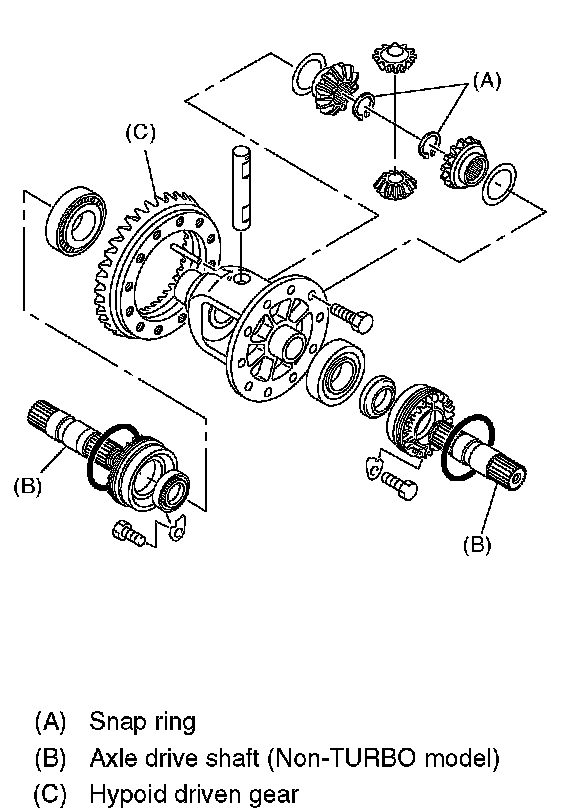 (A)

(C)

(B)

(B)

(A) Snap ring

(B) Axle drive shaft (Non-TURBO model)

(C) Hypoid driven gear