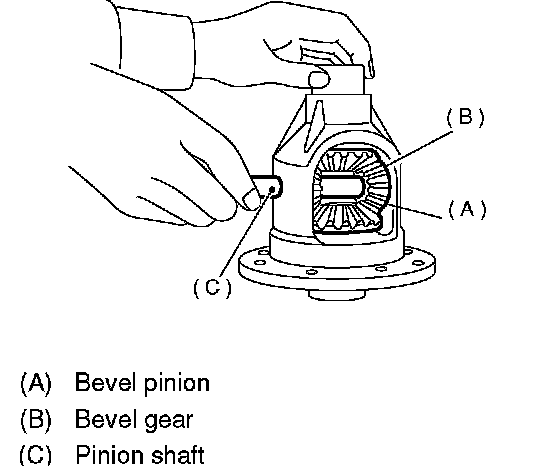 (B)
(A)
(C)

(A) Bevel pinion
(B) Bevel gear
(C) Pinion shaft