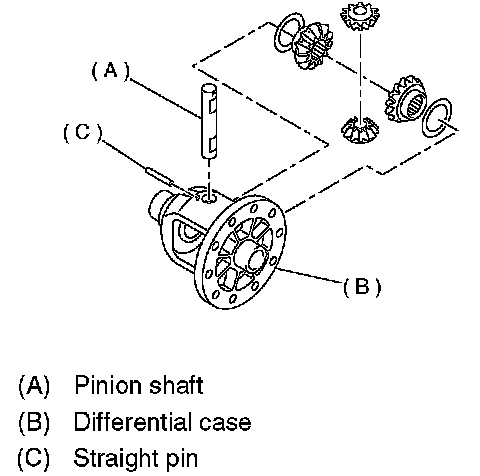 (A)
(C)
(B)

(A) Pinion shaft
(B) Differential case
(C) Straight pin