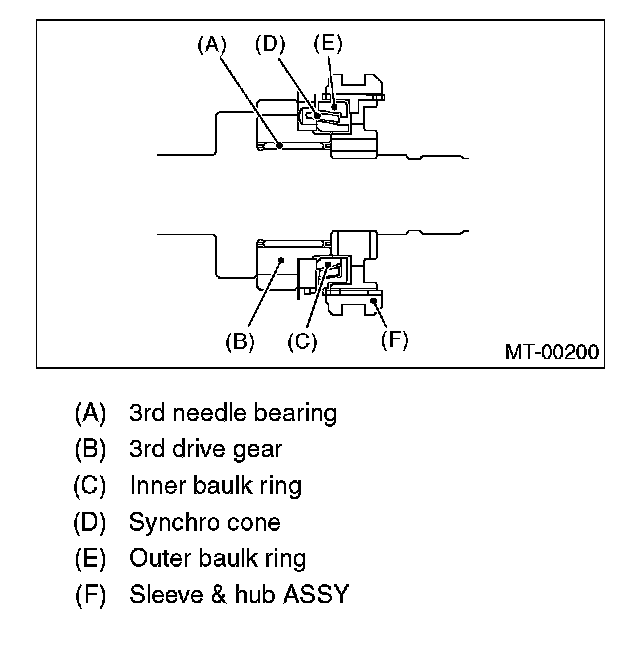 (A) (D) (E)

(B) (C) (F)

MT-00200

(A) 3rd needle bearing
(B) 3rd drive gear
(C) Inner baulk ring
(D) Synchro cone
(E) Outer baulk ring
(F) Sleeve & hub ASSY