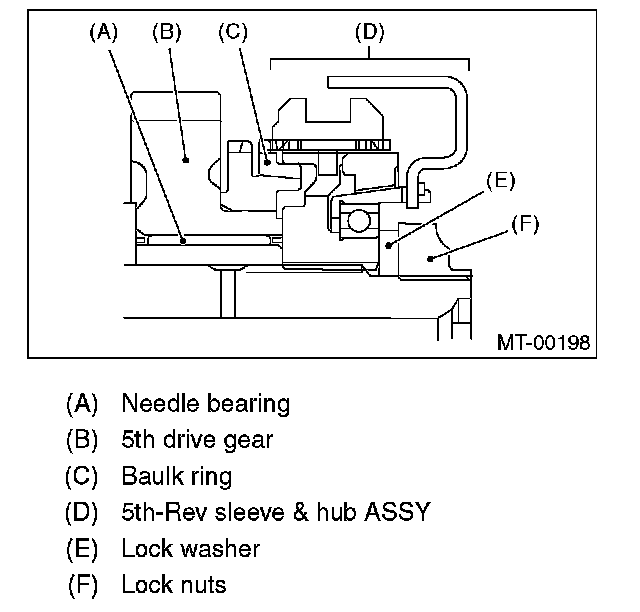 (A) (B) (C) (D)

(E)

(F)

MT-00198

(A) Needle bearing
(B) 5th drive gear
(C) Baulk ring
(D) 5th-Rev sleeve & hub ASSY
(E) Lock washer
(F) Lock nuts