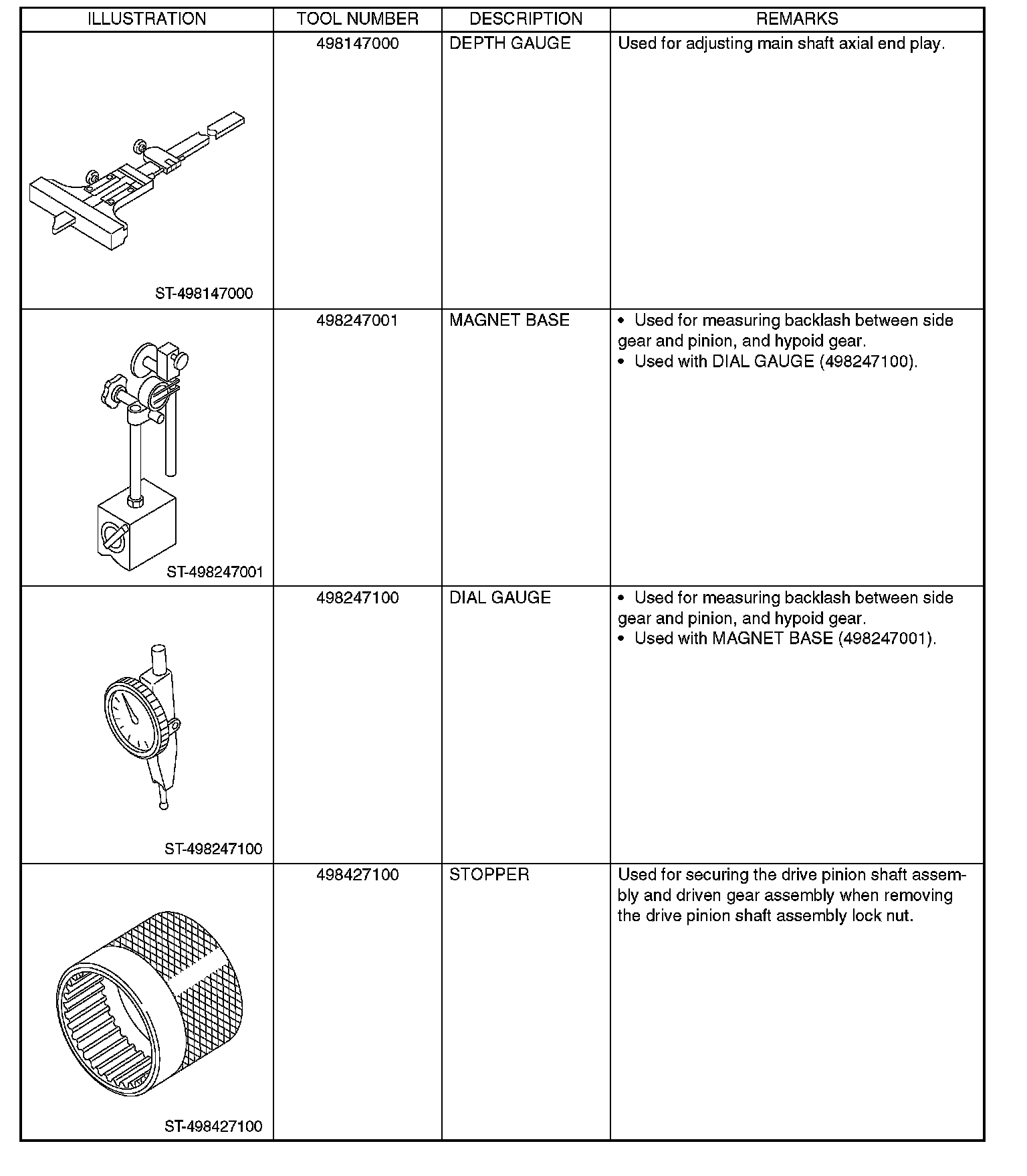 | ILLUSTRATION | TOOL NUMBER | DESCRIPTION | REMARKS |
|---|---|---|---|
| ST-498147000 | 498147000 | DEPTH GAUGE | Used for adjusting main shaft axial end play. |
| ST-498247001 | 498247001 | MAGNET BASE | • Used for measuring backlash between side gear and pinion, and hypoid gear. • Used with DIAL GAUGE (498247100). |
| ST-498247100 | 498247100 | DIAL GAUGE | • Used for measuring backlash between side gear and pinion, and hypoid gear. • Used with MAGNET BASE (498247001). |
| ST-498427100 | 498427100 | STOPPER | Used for securing the drive pinion shaft assembly and driven gear assembly when removing the drive pinion shaft assembly lock nut. |