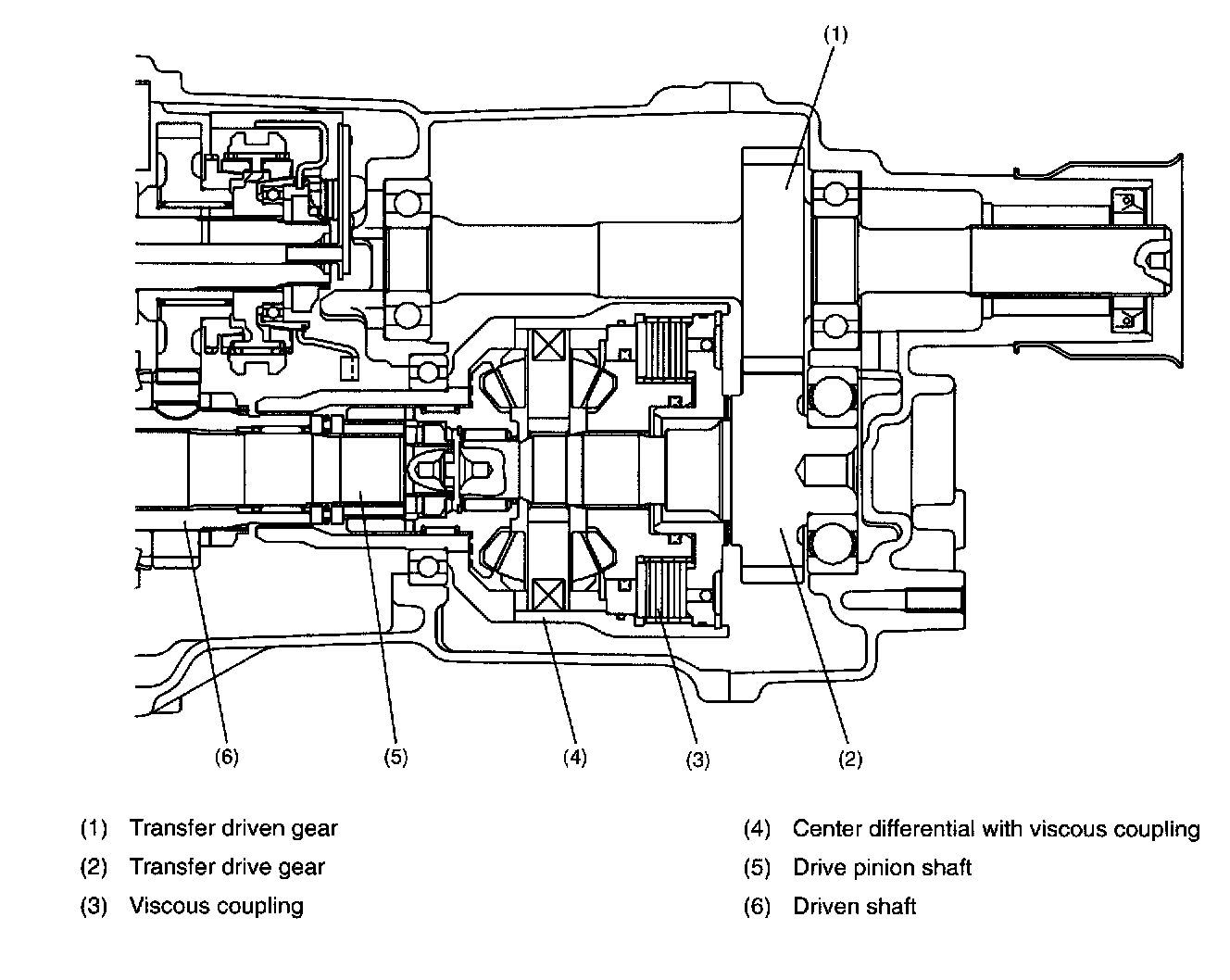 (1)

(6) (5) (4) (3) (2)

(1) Transfer driven gear
(2) Transfer drive gear
(3) Viscous coupling

(4) Center differential with viscous coupling
(5) Drive pinion shaft
(6) Driven shaft