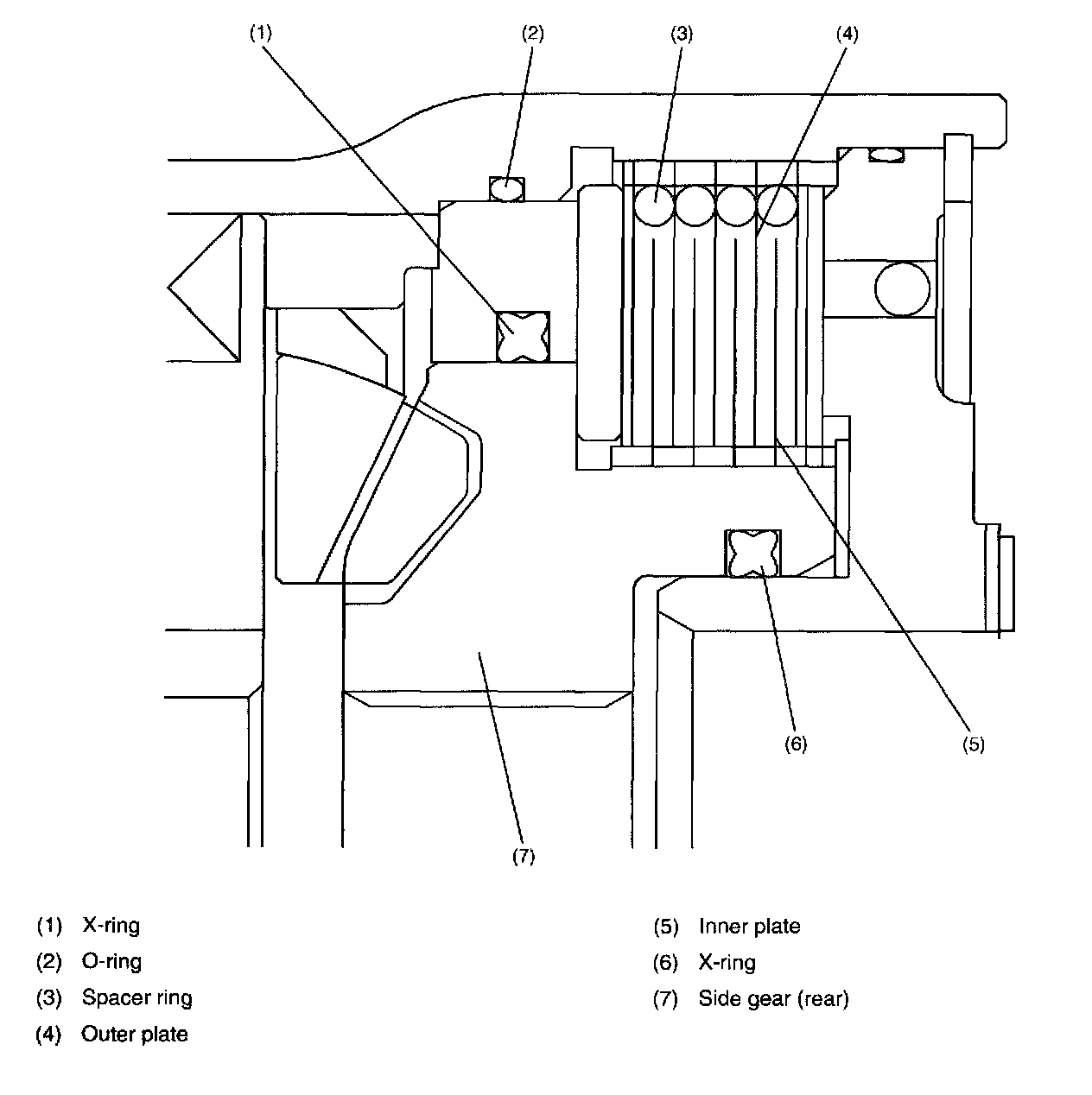 (1) (2) (3) (4)

(6) (5)

(7)

(1) X-ring
(2) O-ring
(3) Spacer ring
(4) Outer plate

(5) Inner plate
(6) X-ring
(7) Side gear (rear)