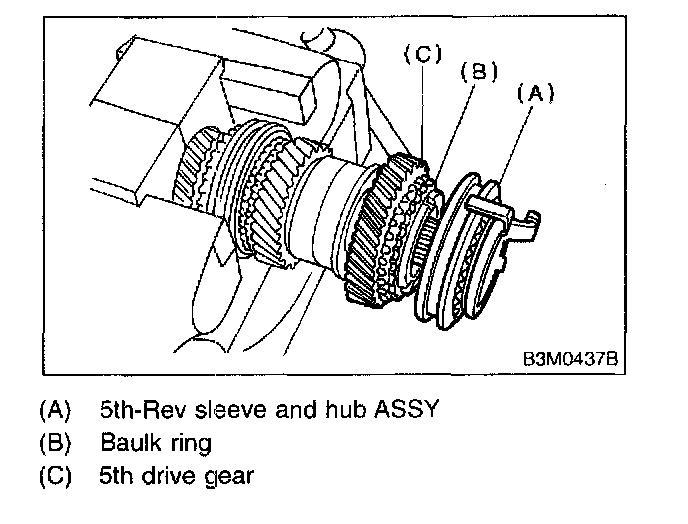 (C)
(B)
(A)
B3M0437B

(A) 5th-Rev sleeve and hub ASSY
(B) Baulk ring
(C) 5th drive gear