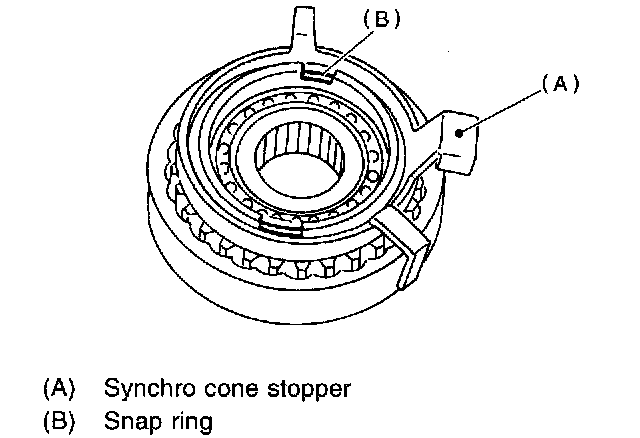 (B)

(A)

(A) Synchro cone stopper
(B) Snap ring