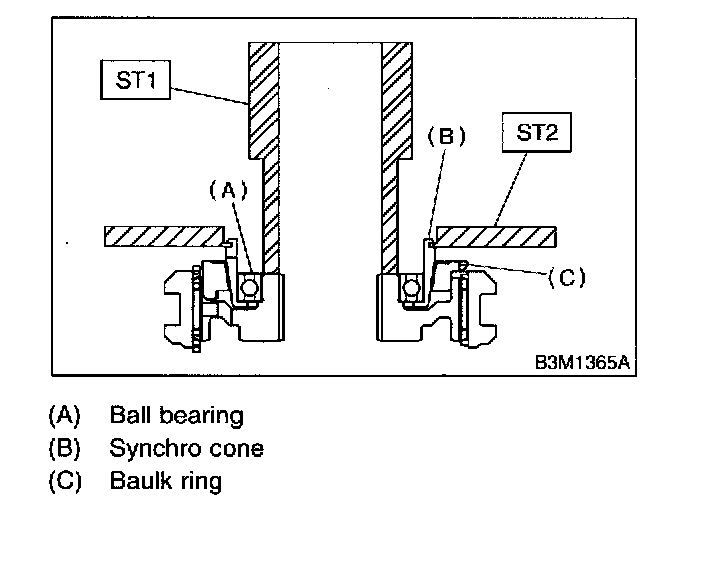 ST1

(B)

ST2

(A)

(C)

B3M1365A

(A) Ball bearing
(B) Synchro cone
(C) Baulk ring