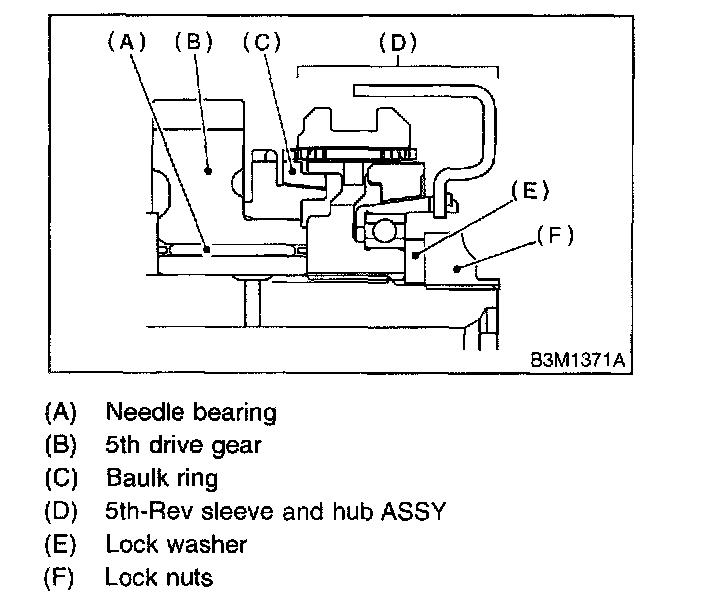 (A) (B) (C) (D)

(E)

(F)

B3M1371A

(A) Needle bearing
(B) 5th drive gear
(C) Baulk ring
(D) 5th-Rev sleeve and hub ASSY
(E) Lock washer
(F) Lock nuts