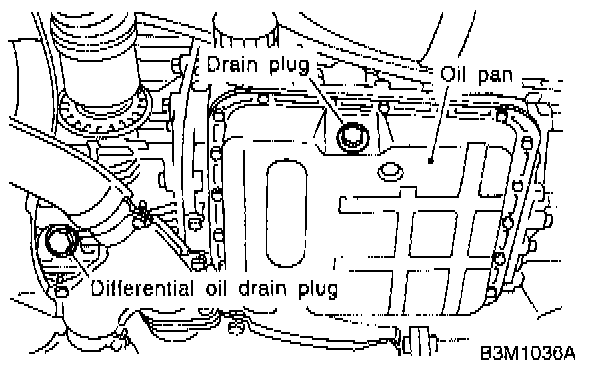 Drain plug
Oil pan
Differential oil drain plug
B3M1036A