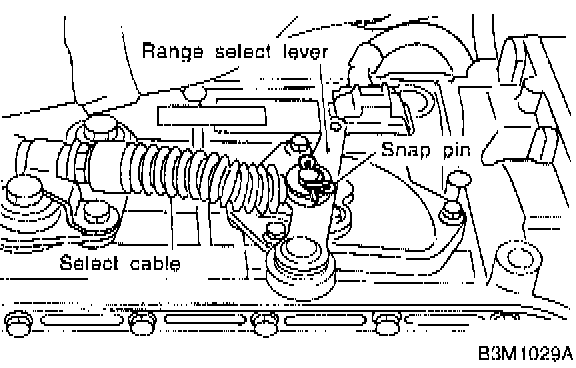 Range select lever

Snap pin

Select cable

B3M1029A