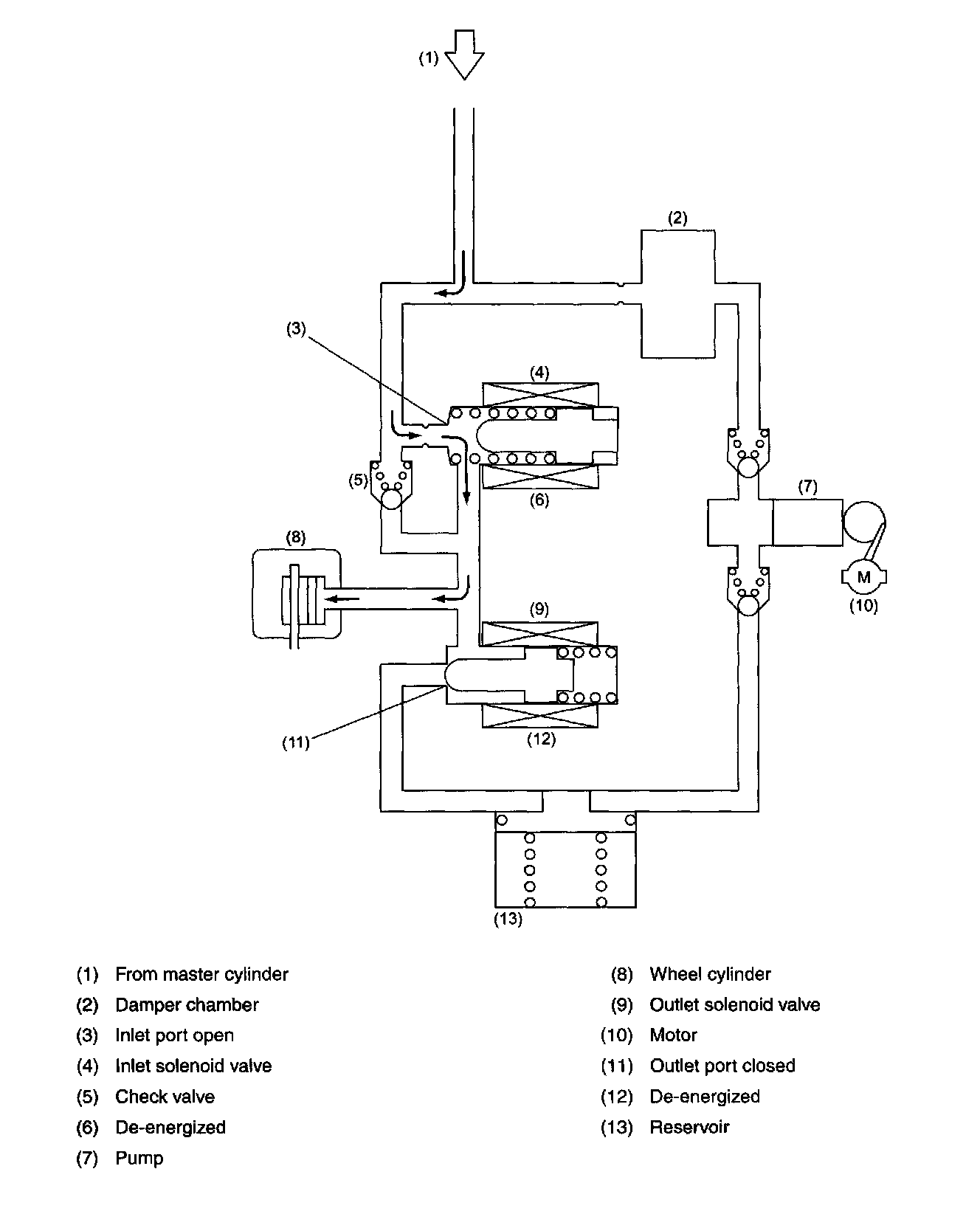 (1)

(2)

(3)

(4)

(5)

(6)

(7)

(8)

(9)

M

(10)

(11)

(12)

(13)

(1) From master cylinder
(2) Damper chamber
(3) Inlet port open
(4) Inlet solenoid valve
(5) Check valve
(6) De-energized
(7) Pump

(8) Wheel cylinder
(9) Outlet solenoid valve
(10) Motor
(11) Outlet port closed
(12) De-energized
(13) Reservoir