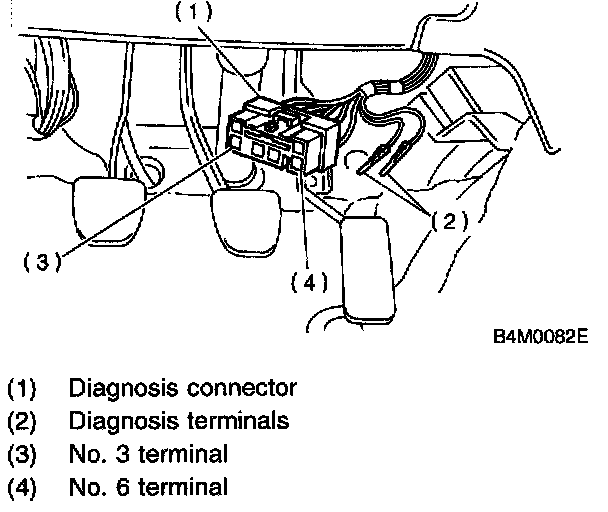 (1)
(2)
(3)
(4)
B4M0082E

(1) Diagnosis connector
(2) Diagnosis terminals
(3) No. 3 terminal
(4) No. 6 terminal