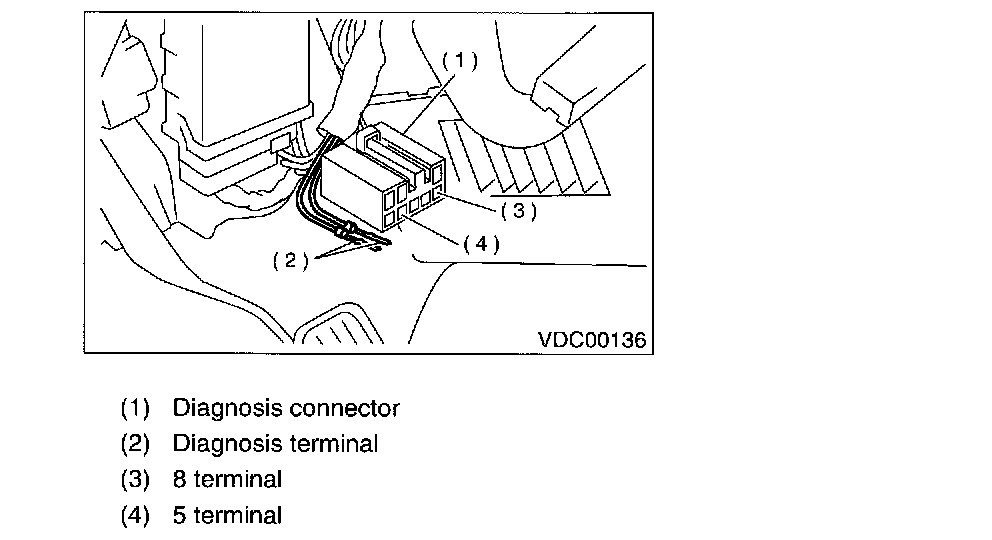 (1)

(3)

(4)

(2)

VDC00136

(1) Diagnosis connector
(2) Diagnosis terminal
(3) 8 terminal
(4) 5 terminal