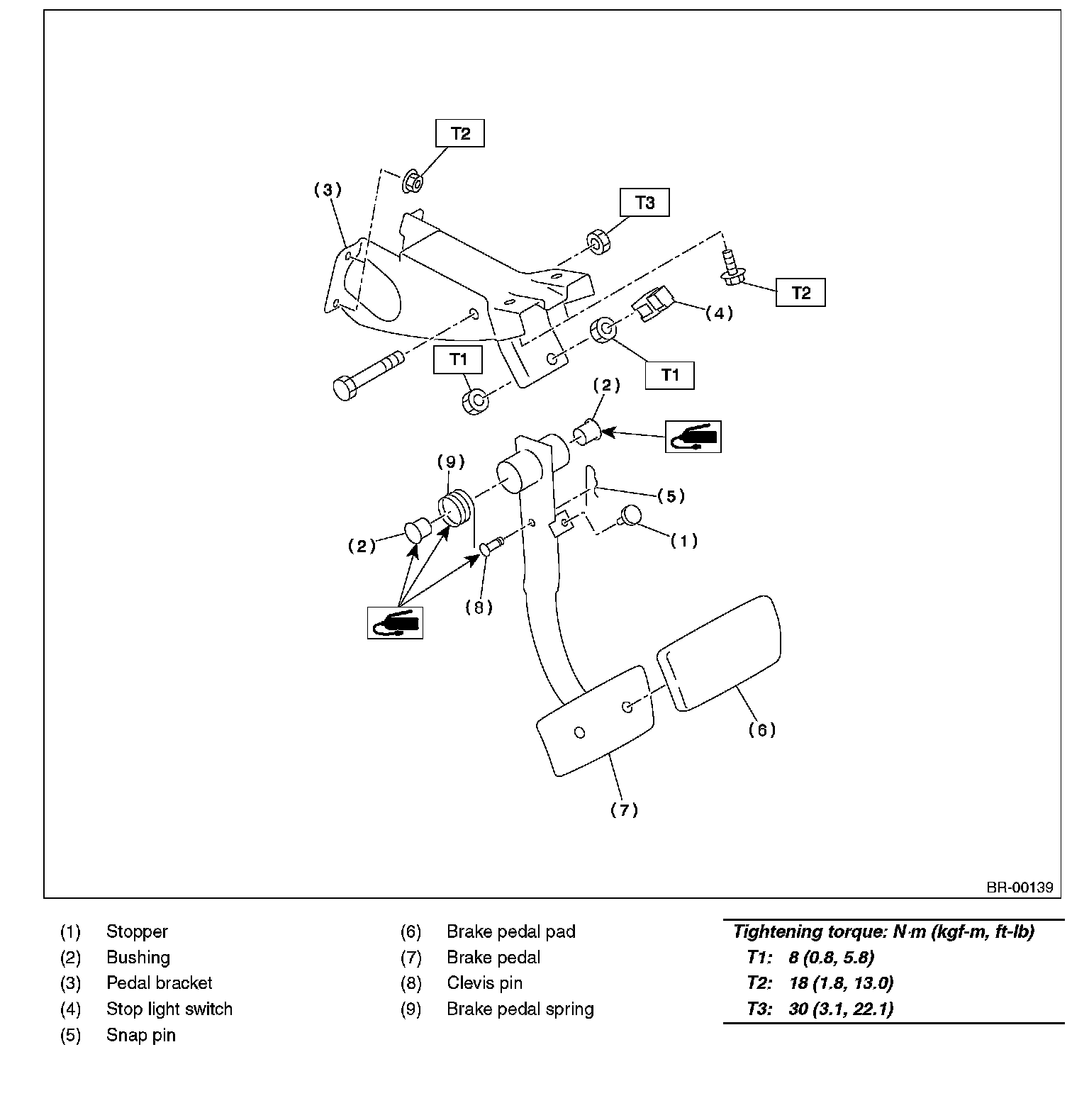 T2

(3)

T3

T2

(4)

T1

T1

(2)

(9)

(5)

(2)

(1)

(8)

(6)

(7)

BR-00139

(1) Stopper
(2) Bushing
(3) Pedal bracket
(4) Stop light switch
(5) Snap pin

(6) Brake pedal pad
(7) Brake pedal
(8) Clevis pin
(9) Brake pedal spring

Tightening torque: N·m (kgf-m, ft-lb)
T1: 8 (0.8, 5.8)
T2: 18 (1.8, 13.0)
T3: 30 (3.1, 22.1)