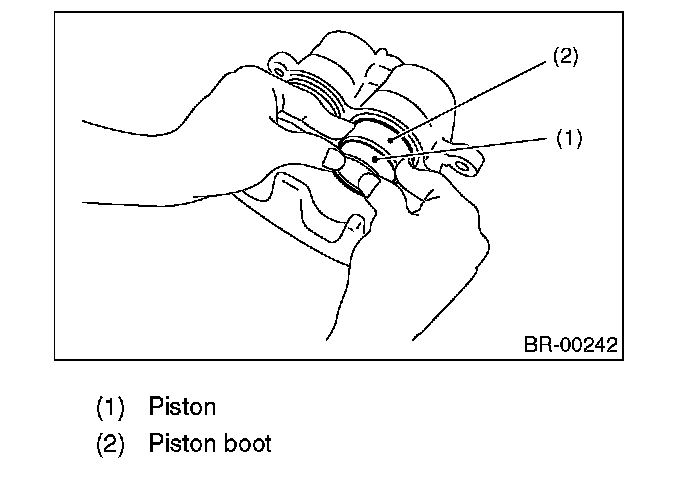 (2)

(1)

BR-00242

(1) Piston
(2) Piston boot