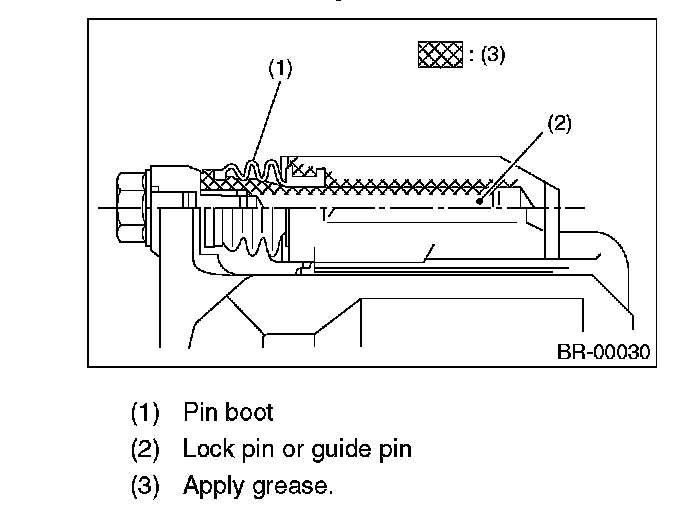 : (3)

(1)

(2)

BR-00030

(1) Pin boot
(2) Lock pin or guide pin
(3) Apply grease.