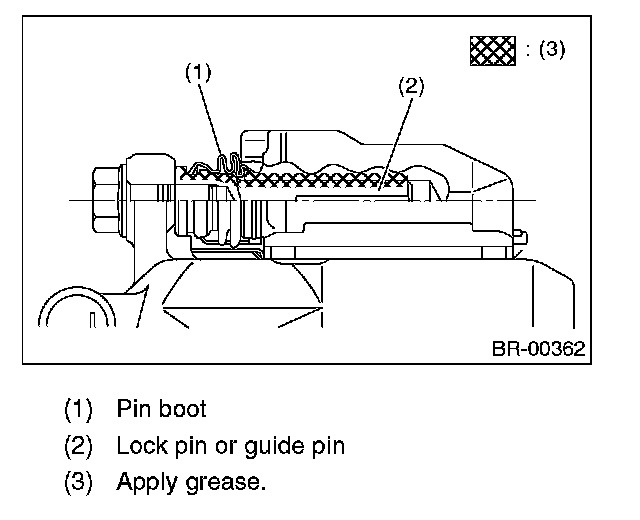 : (3)

(1)

(2)

BR-00362

(1) Pin boot
(2) Lock pin or guide pin
(3) Apply grease.