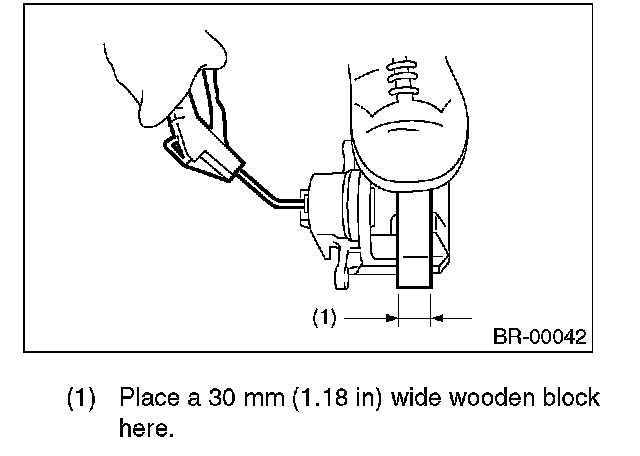 (1)

BR-00042

(1) Place a 30 mm (1.18 in) wide wooden block here.