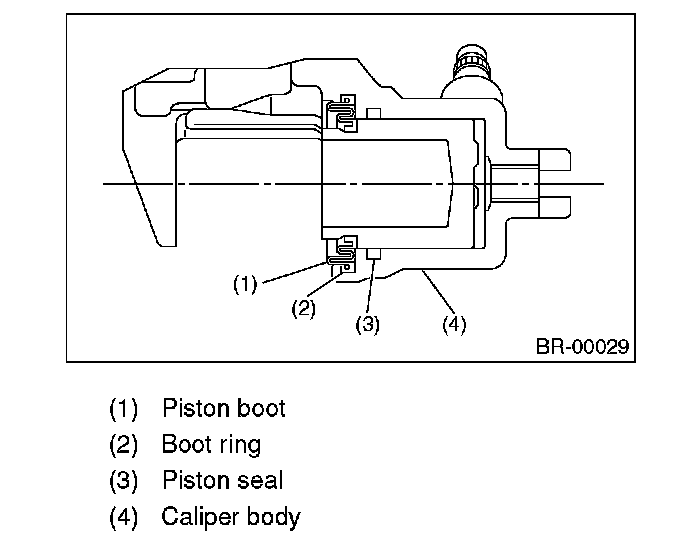 (1)
(2)
(3)
(4)
BR-00029

(1) Piston boot
(2) Boot ring
(3) Piston seal
(4) Caliper body