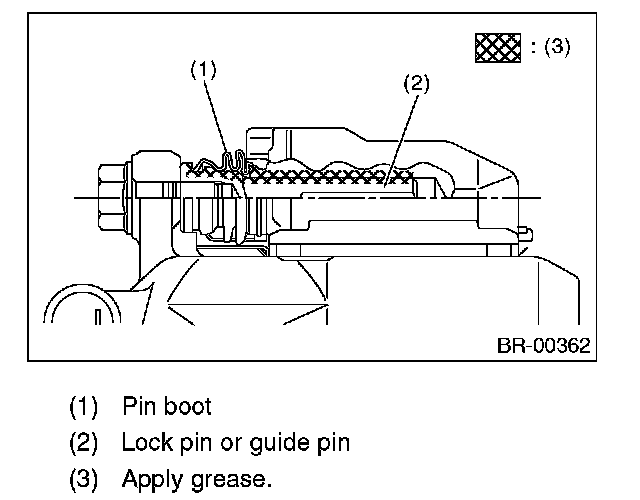 : (3)

(1)

(2)

BR-00362

(1) Pin boot

(2) Lock pin or guide pin

(3) Apply grease.