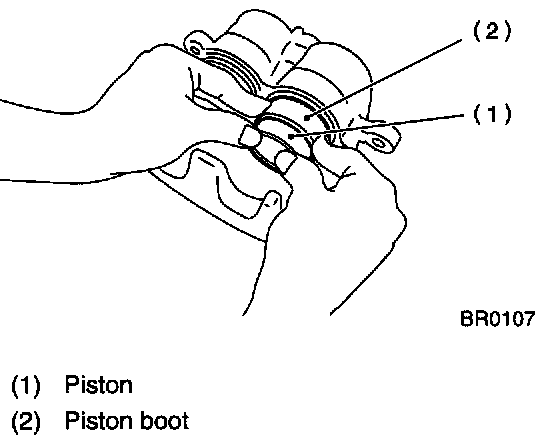 (2)
(1)
BR0107

(1) Piston
(2) Piston boot