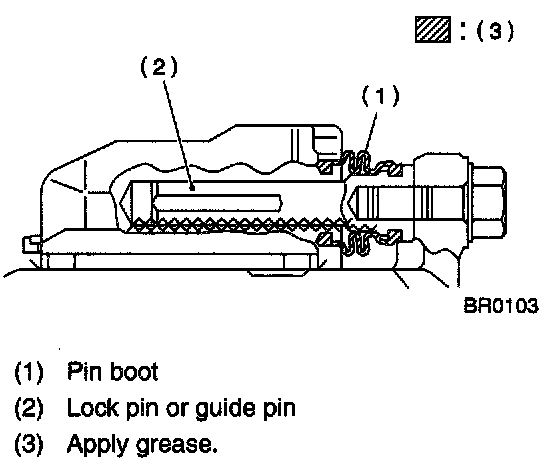 : (3)

(2)

(1)

BR0103

(1) Pin boot
(2) Lock pin or guide pin
(3) Apply grease.