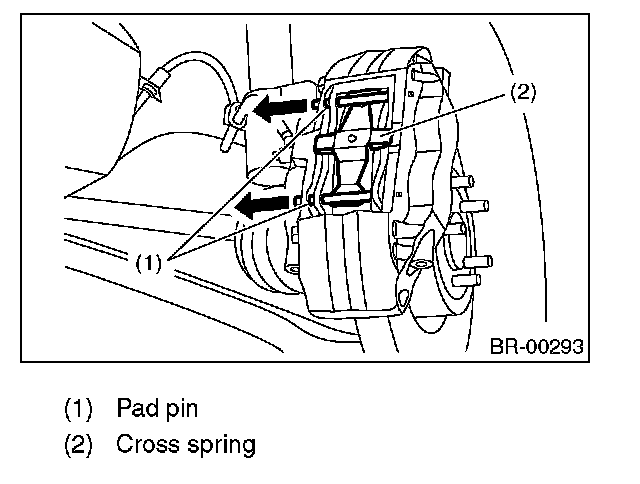 (2)

(1)

BR-00293

(1) Pad pin
(2) Cross spring