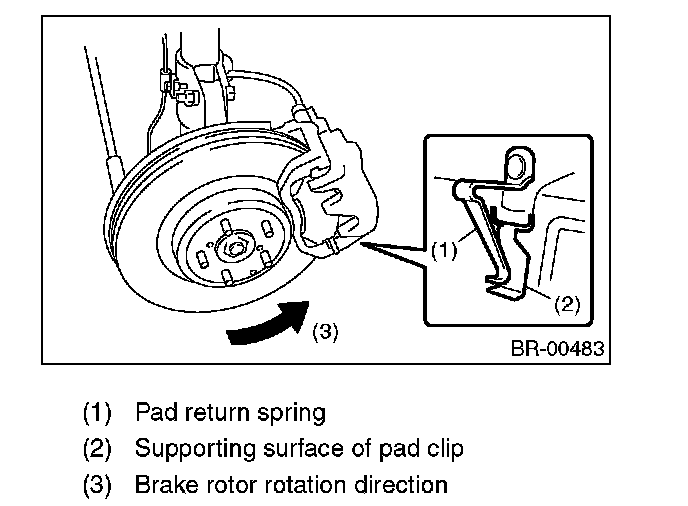 (1)

(2)

(3)

BR-00483

(1) Pad return spring
(2) Supporting surface of pad clip
(3) Brake rotor rotation direction