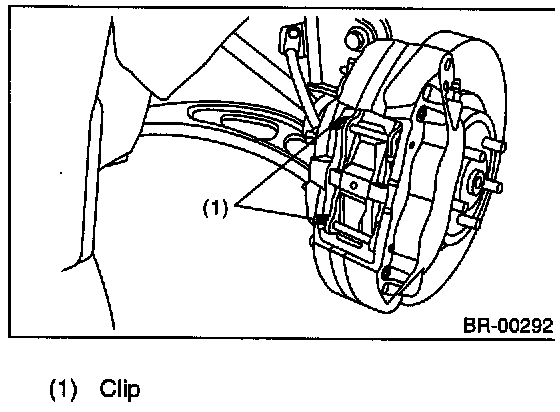 (1)

BR-00292

(1) Clip