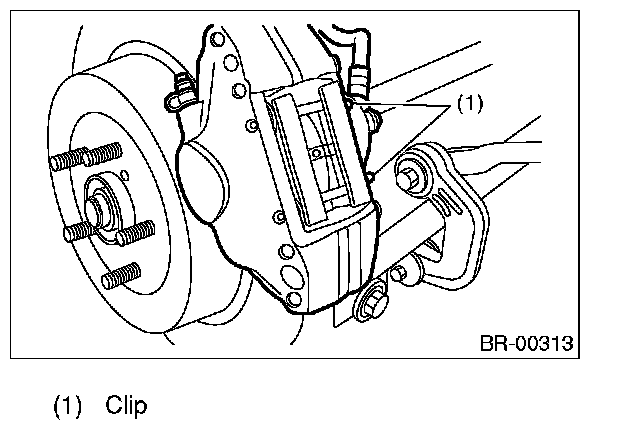 (1)

BR-00313

(1) Clip