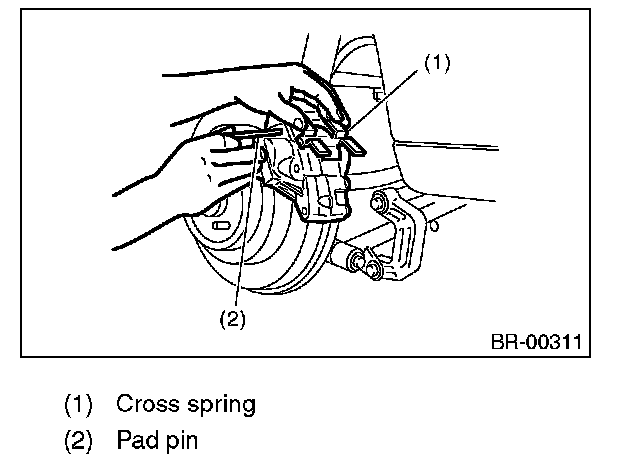 (1)

(2)

BR-00311

(1) Cross spring
(2) Pad pin