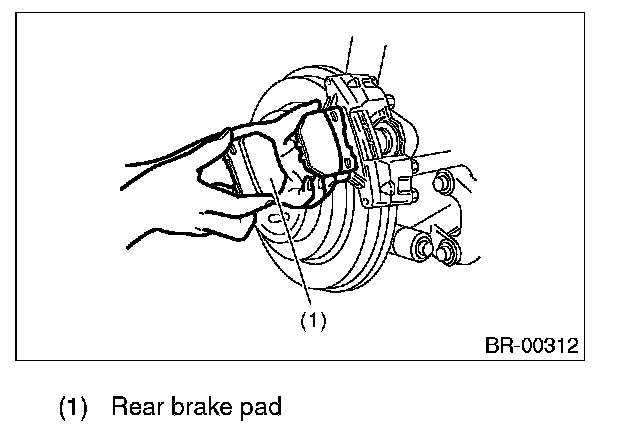 (1)

BR-00312

(1) Rear brake pad