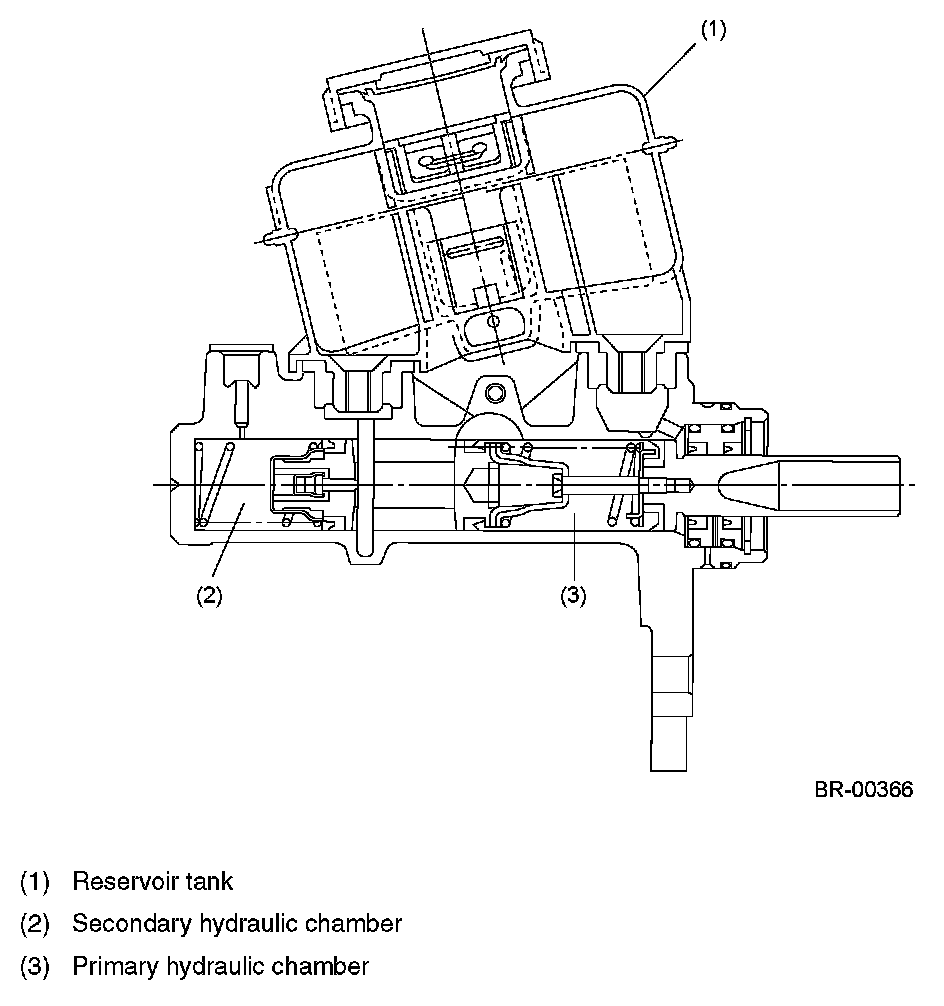 (1)

(2)

(3)

BR-00366

(1) Reservoir tank

(2) Secondary hydraulic chamber

(3) Primary hydraulic chamber