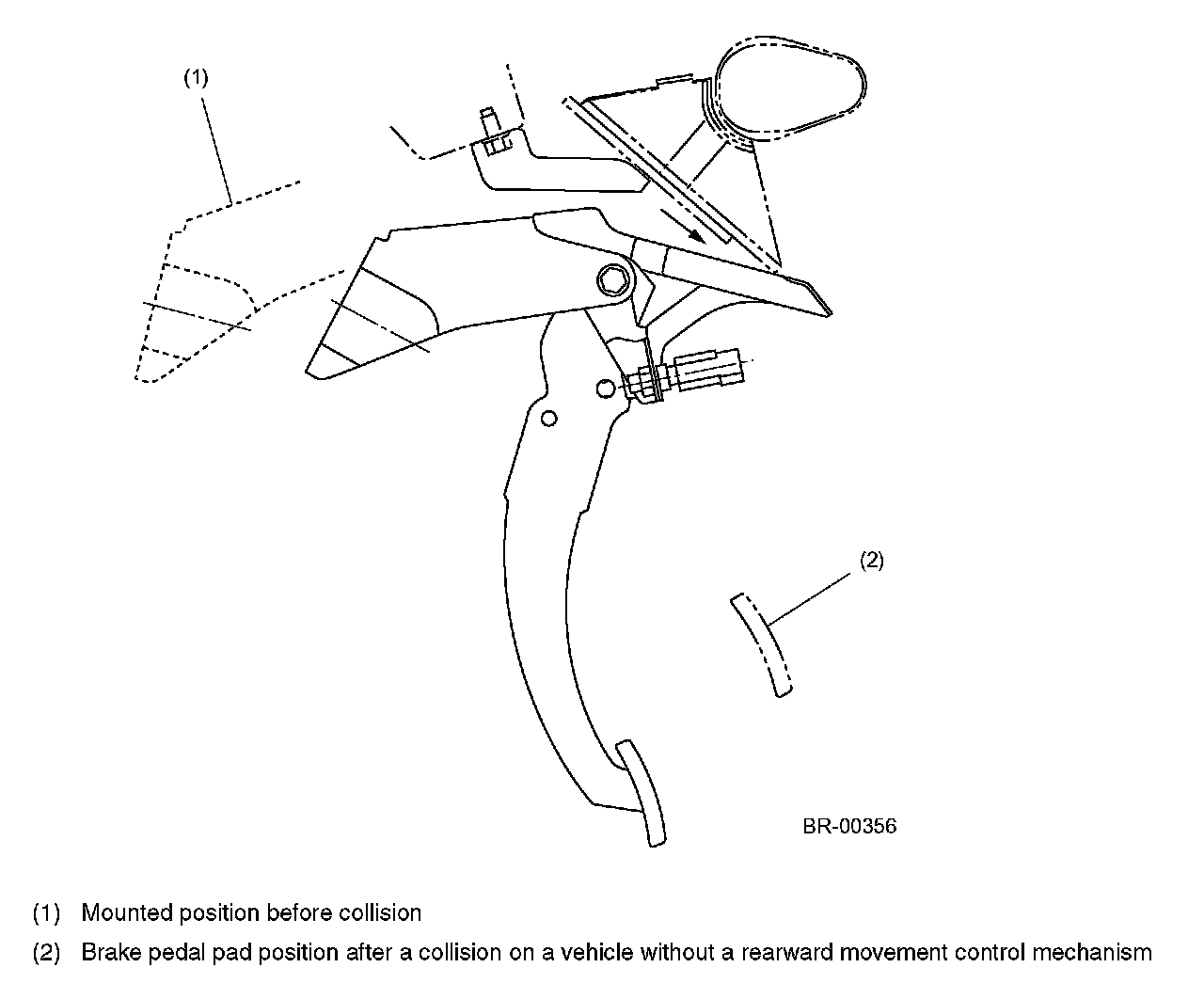 (1)

(2)

BR-00356

(1) Mounted position before collision

(2) Brake pedal pad position after a collision on a vehicle without a rearward movement control mechanism