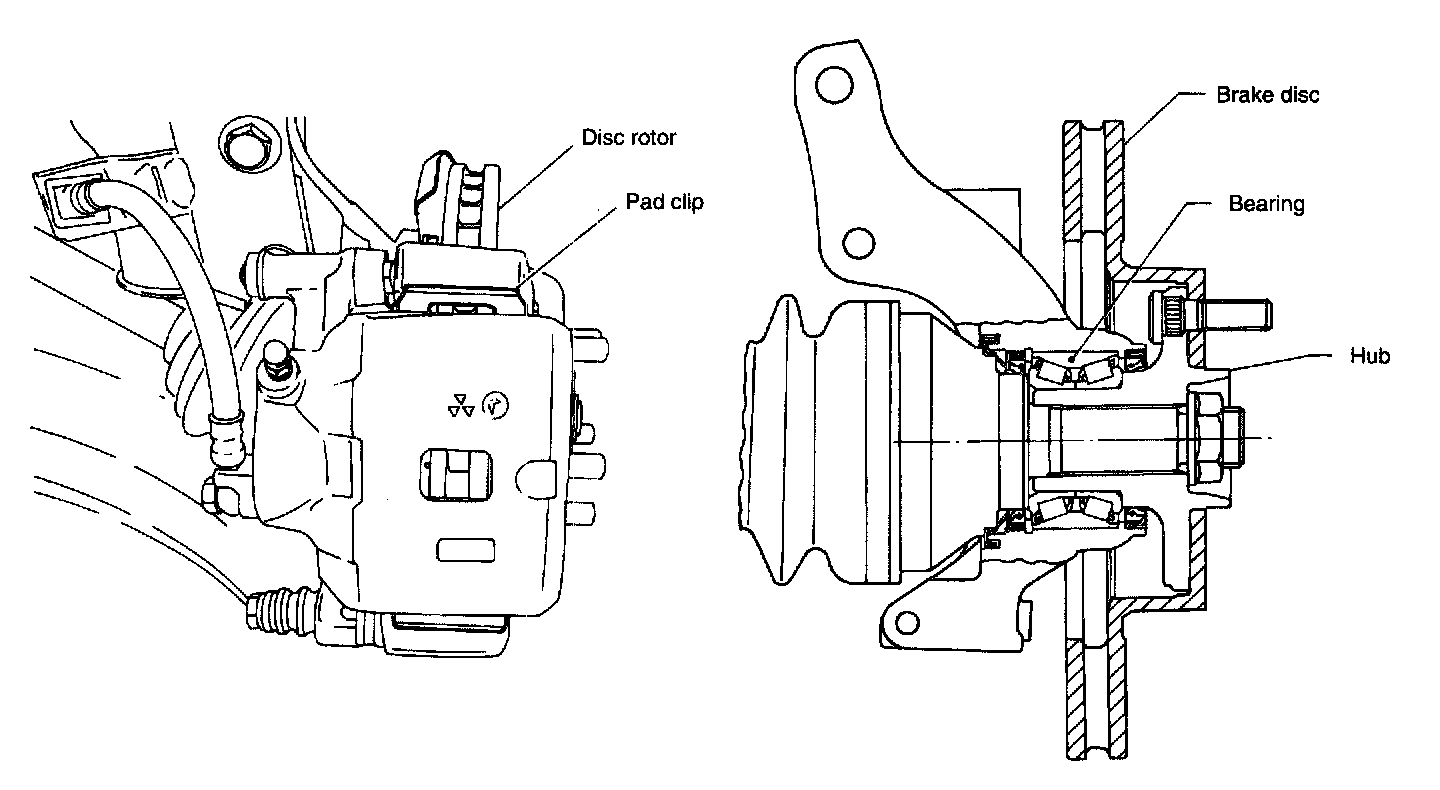 Disc rotor

Pad clip

Brake disc

Bearing

Hub