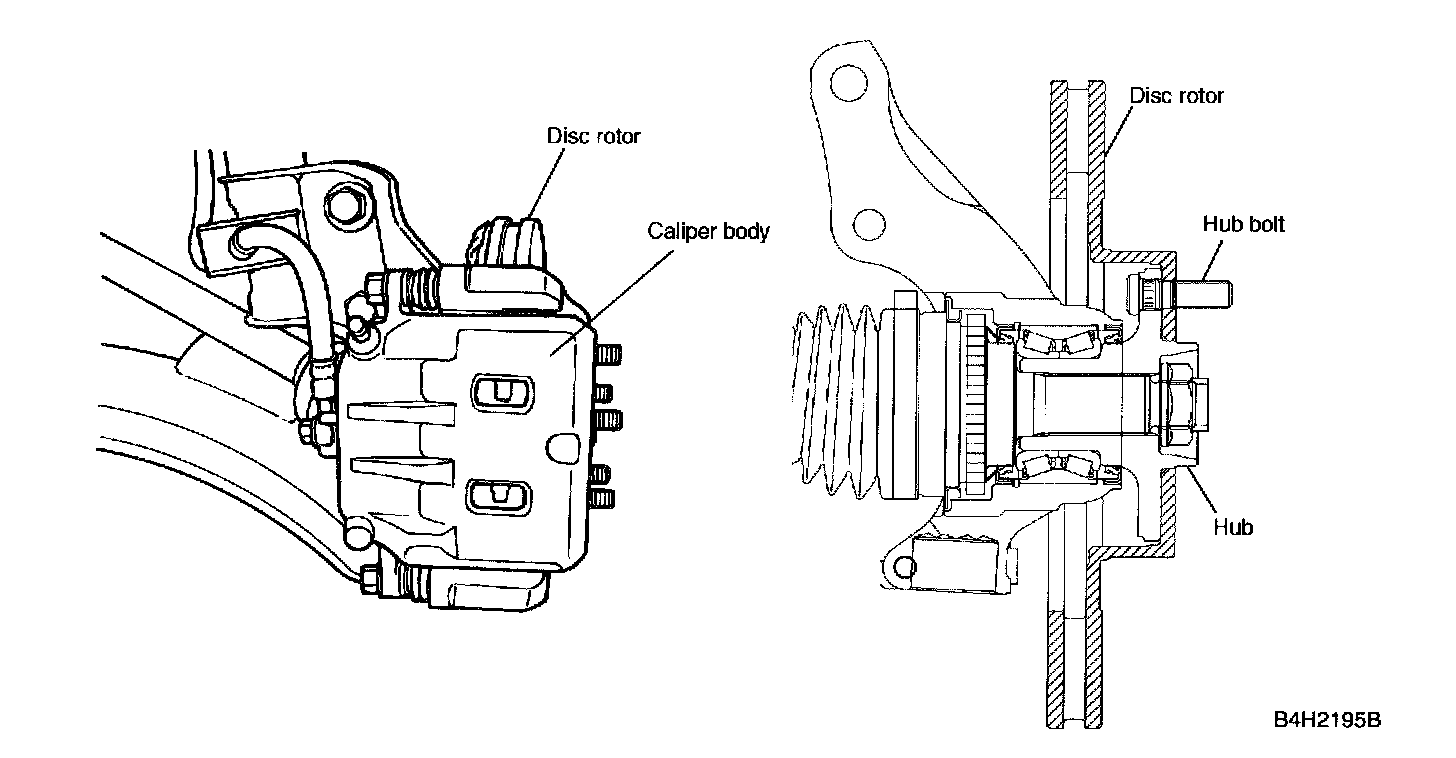 Disc rotor
Caliper body
Disc rotor
Hub bolt
Hub
B4H2195B