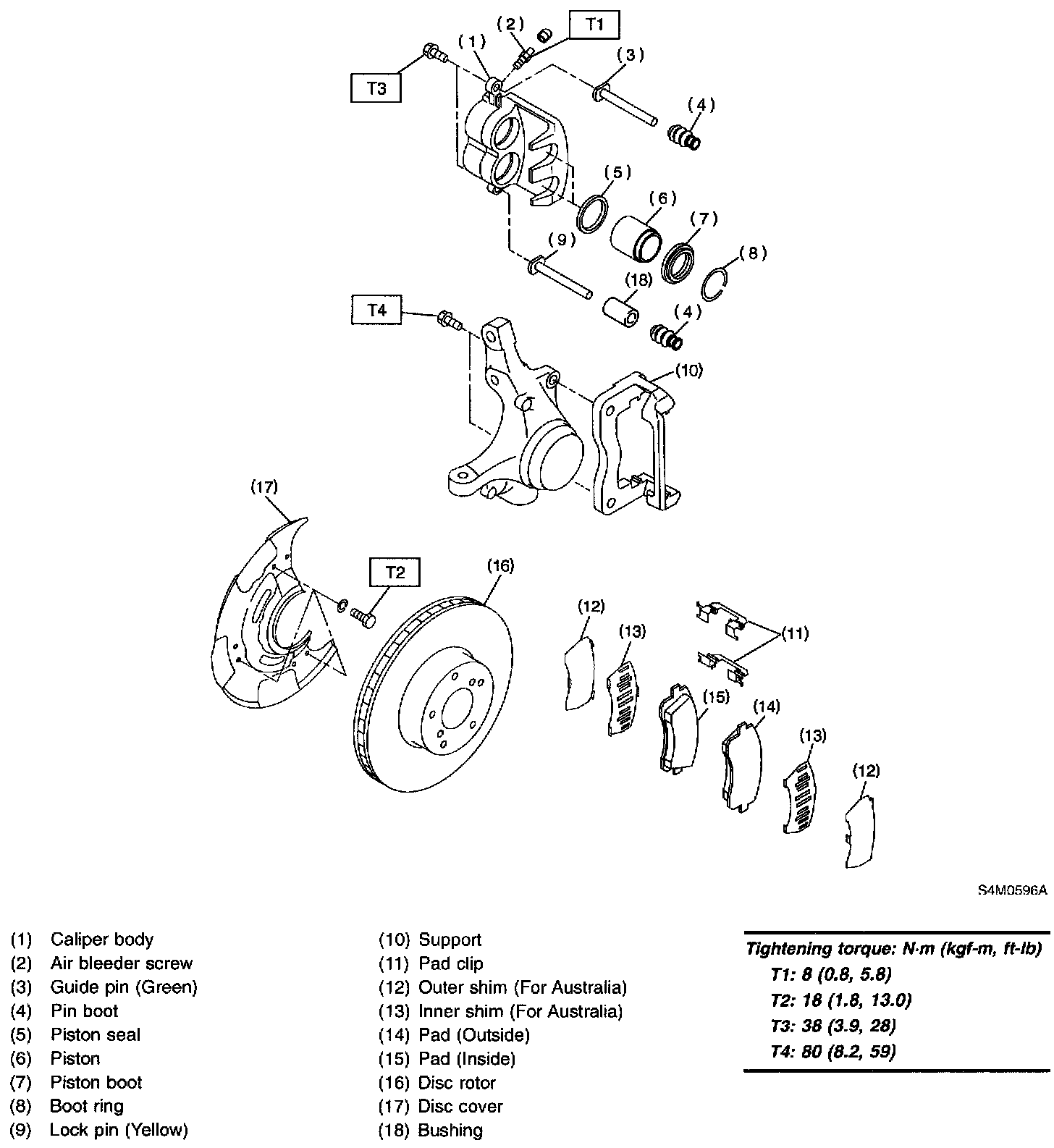 (1) (2) T1 (3) T3 (4) (5) (6) (7) (8) (9) (18) T4 (4) (10) (17) T2 (16) (12) (13) (11) (15) (14) (13) (12)

S4M0596A

(1) Caliper body
(2) Air bleeder screw
(3) Guide pin (Green)
(4) Pin boot
(5) Piston seal
(6) Piston
(7) Piston boot
(8) Boot ring
(9) Lock pin (Yellow)

(10) Support
(11) Pad clip
(12) Outer shim (For Australia)
(13) Inner shim (For Australia)
(14) Pad (Outside)
(15) Pad (Inside)
(16) Disc rotor
(17) Disc cover
(18) Bushing

Tightening torque: N·m (kgf-m, ft-lb)
T1: 8 (0.8, 5.8)
T2: 18 (1.8, 13.0)
T3: 38 (3.9, 28)
T4: 80 (8.2, 59)