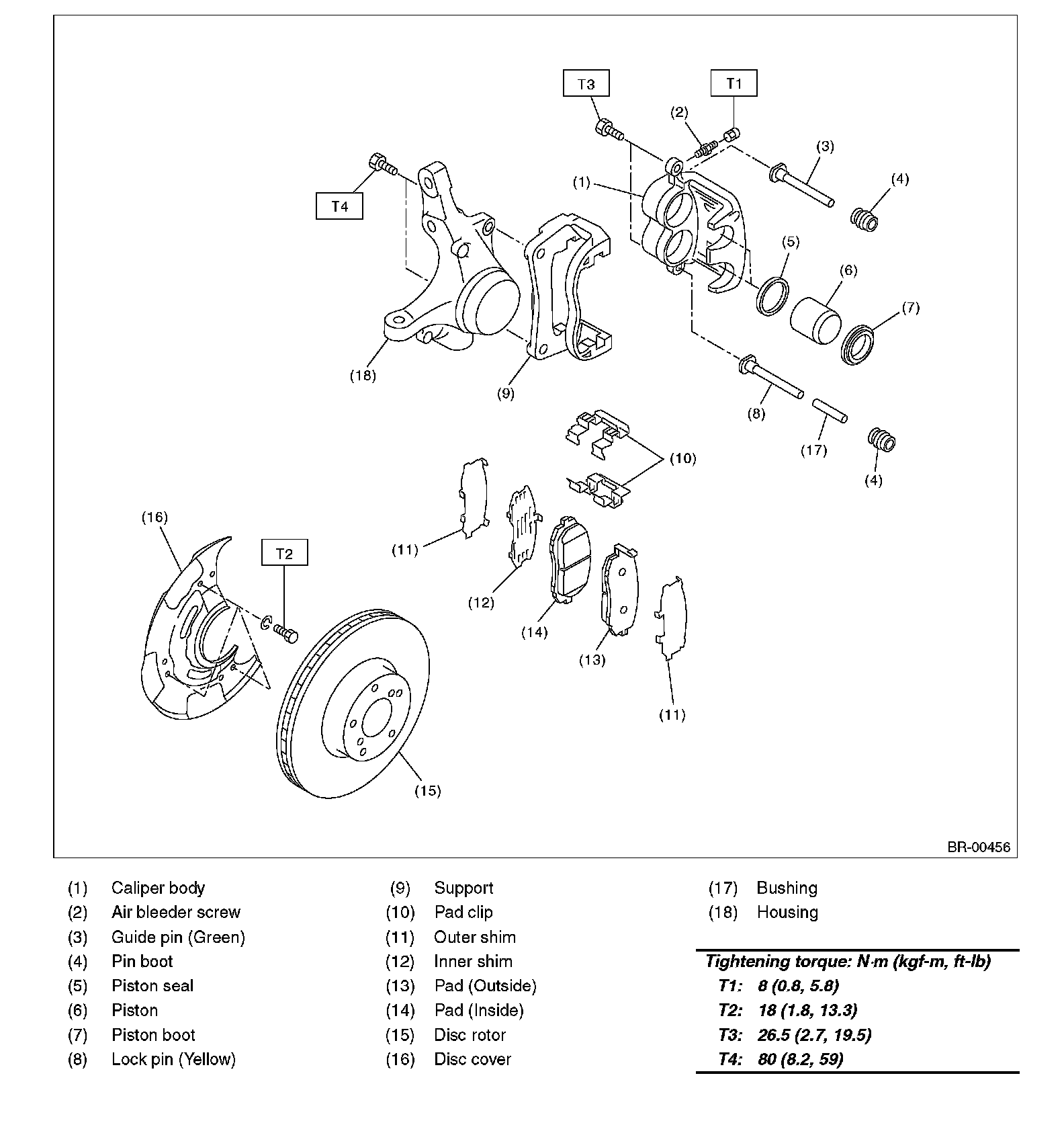 T3
T1
(2)
(3)
(4)
(1)
T4
(5)
(6)
(7)
(18)
(9)
(8)
(17)
(4)
(10)
(16)
T2
(11)
(12)
(14)
(13)
(11)
(15)
BR-00456

(1) Caliper body
(2) Air bleeder screw
(3) Guide pin (Green)
(4) Pin boot
(5) Piston seal
(6) Piston
(7) Piston boot
(8) Lock pin (Yellow)

(9) Support
(10) Pad clip
(11) Outer shim
(12) Inner shim
(13) Pad (Outside)
(14) Pad (Inside)
(15) Disc rotor
(16) Disc cover

(17) Bushing
(18) Housing

Tightening torque: N·m (kgf-m, ft-lb)
T1: 8 (0.8, 5.8)
T2: 18 (1.8, 13.3)
T3: 26.5 (2.7, 19.5)
T4: 80 (8.2, 59)