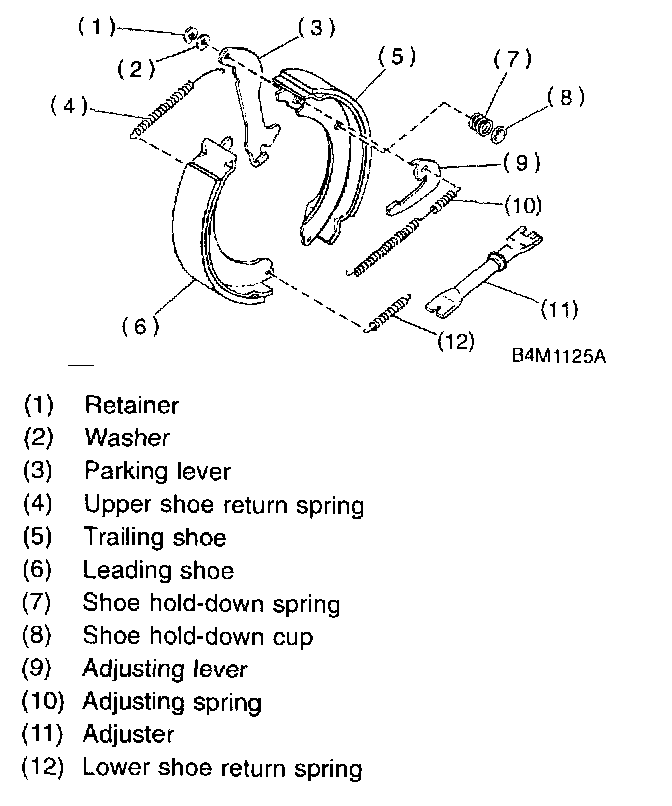 (1)
(2)
(3)
(4)
(5)
(7)
(8)
(9)
(10)
(11)
(6)
(12)
B4M1125A

(1) Retainer
(2) Washer
(3) Parking lever
(4) Upper shoe return spring
(5) Trailing shoe
(6) Leading shoe
(7) Shoe hold-down spring
(8) Shoe hold-down cup
(9) Adjusting lever
(10) Adjusting spring
(11) Adjuster
(12) Lower shoe return spring