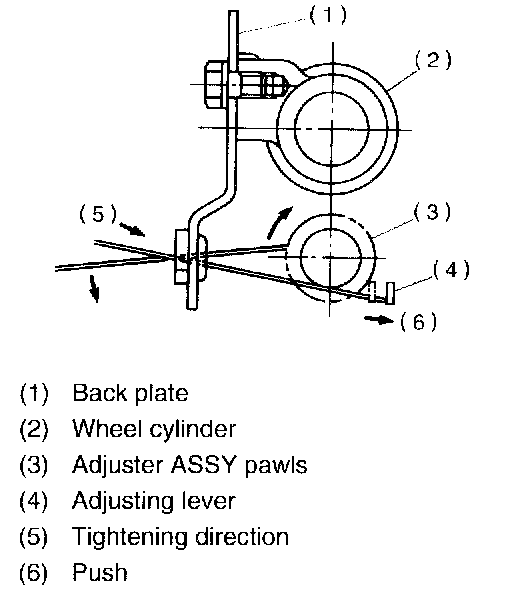 (1)
(2)
(5)
(3)
(4)
(6)

(1) Back plate
(2) Wheel cylinder
(3) Adjuster ASSY pawls
(4) Adjusting lever
(5) Tightening direction
(6) Push