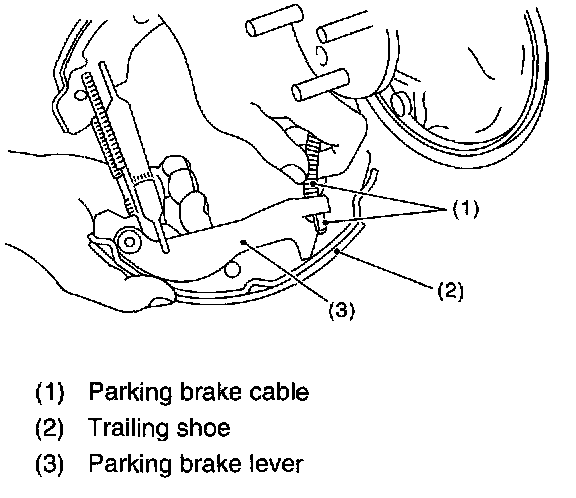 (1)

(2)

(3)

(1) Parking brake cable
(2) Trailing shoe
(3) Parking brake lever