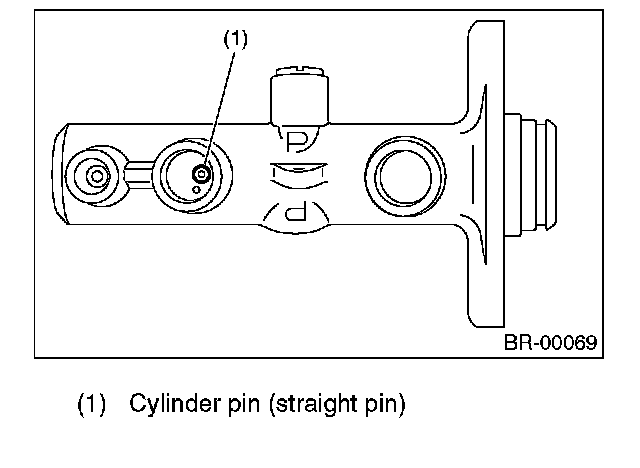 (1)

P

P

BR-00069

(1) Cylinder pin (straight pin)