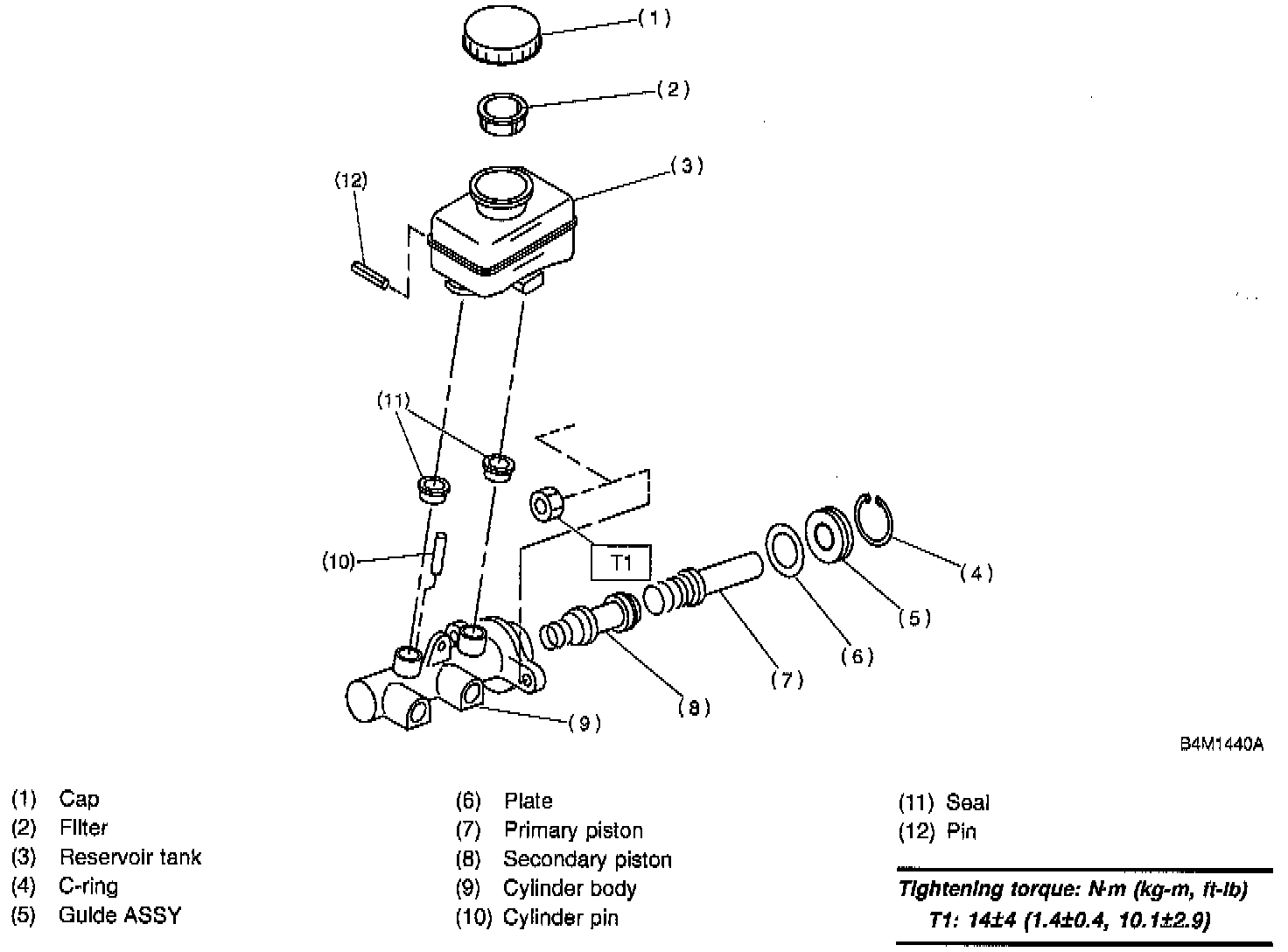 (1)

(2)

(3)

(12)

(11)

(10)

T1

(4)

(5)

(6)

(7)

(8)

(9)

B4M1440A

(1) Cap
(2) Filter
(3) Reservoir tank
(4) C-ring
(5) Guide ASSY

(6) Plate
(7) Primary piston
(8) Secondary piston
(9) Cylinder body
(10) Cylinder pin

(11) Seal
(12) Pin

Tightening torque: N·m (kg-m, ft-lb)
T1: 14±4 (1.4±0.4, 10.1±2.9)