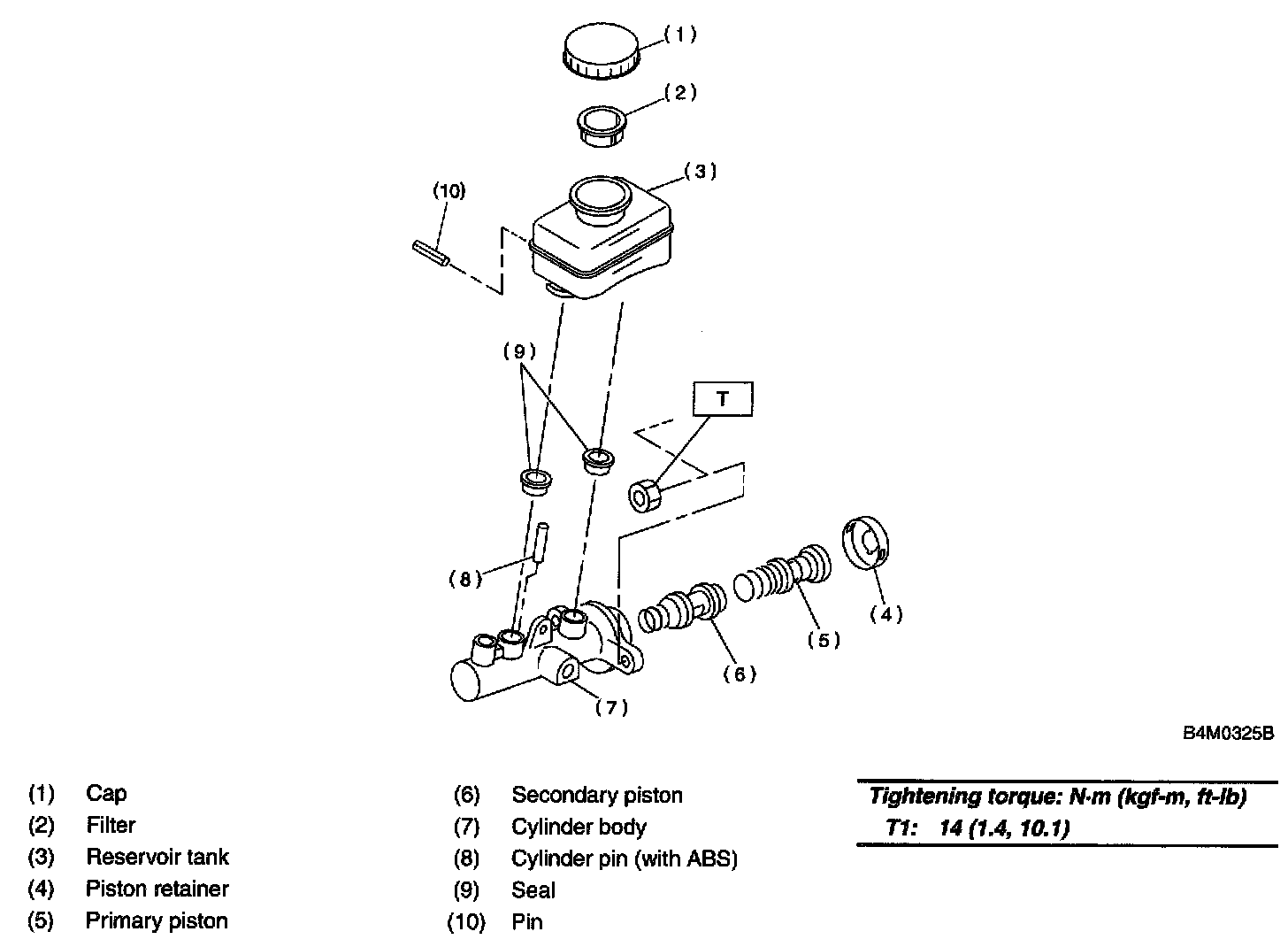 (1)

(2)

(3)

(10)

(9)

T

(8)

(4)

(5)

(6)

(7)

B4M0325B

(1) Cap
(2) Filter
(3) Reservoir tank
(4) Piston retainer
(5) Primary piston

(6) Secondary piston
(7) Cylinder body
(8) Cylinder pin (with ABS)
(9) Seal
(10) Pin

Tightening torque: N·m (kgf-m, ft-lb)
T1: 14 (1.4, 10.1)